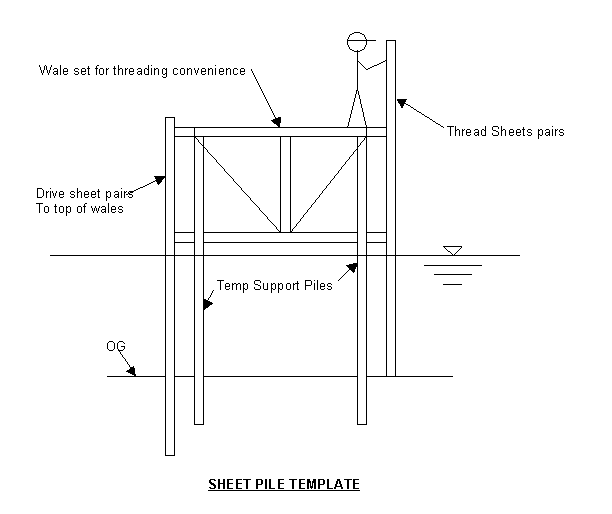 Wale set for threading convenience

Thread Sheets pairs

Drive sheet pairs
To top of wales

Temp Support Piles

OG

SHEET PILE TEMPLATE